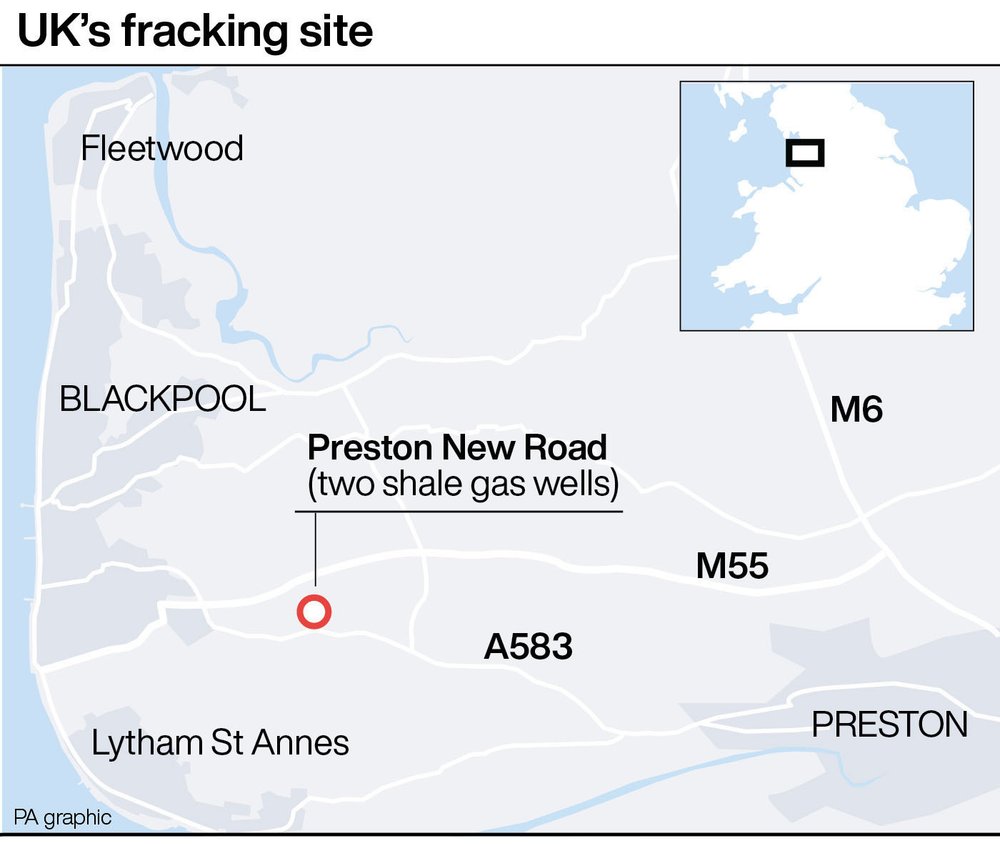 UK's fracking site

Fleetwood

BLACKPOOL

M6

Preston New Road
(two shale gas wells)

M55

A583

PRESTON

Lytham St Annes

PA graphic